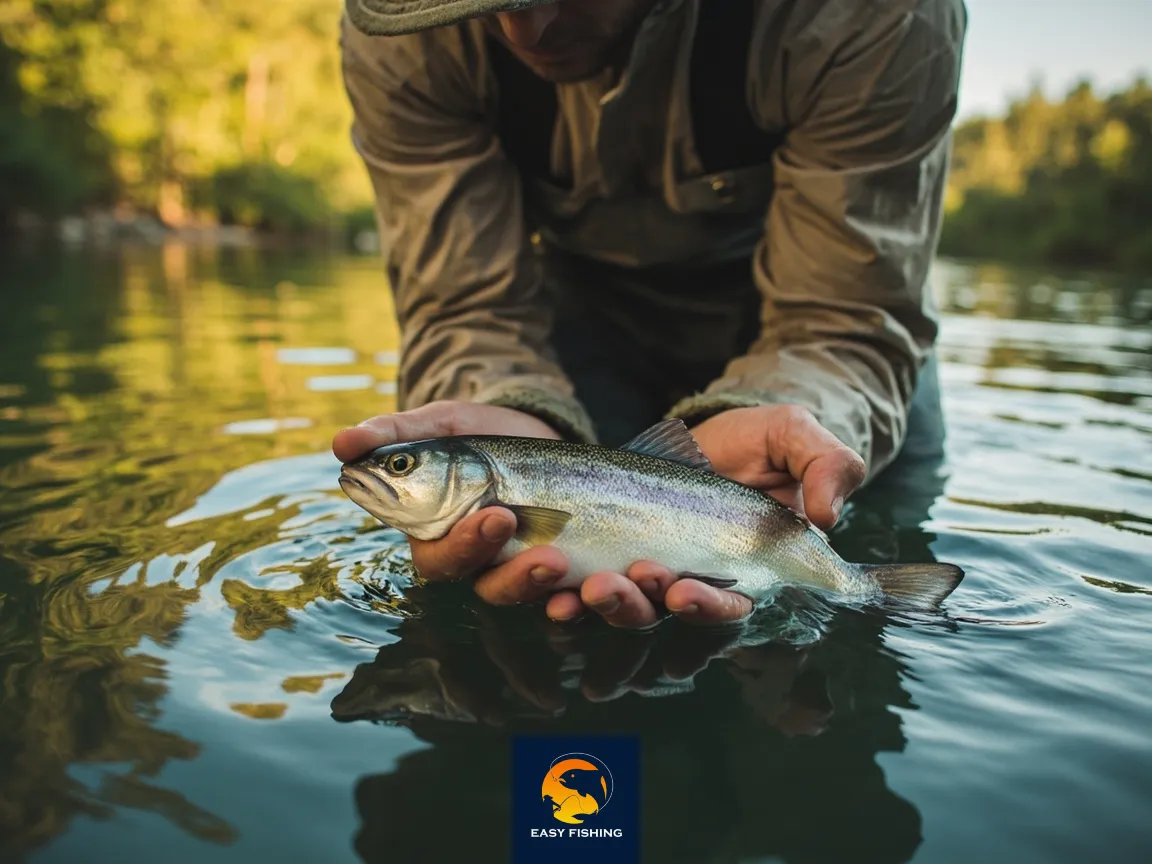 EASY FISHING